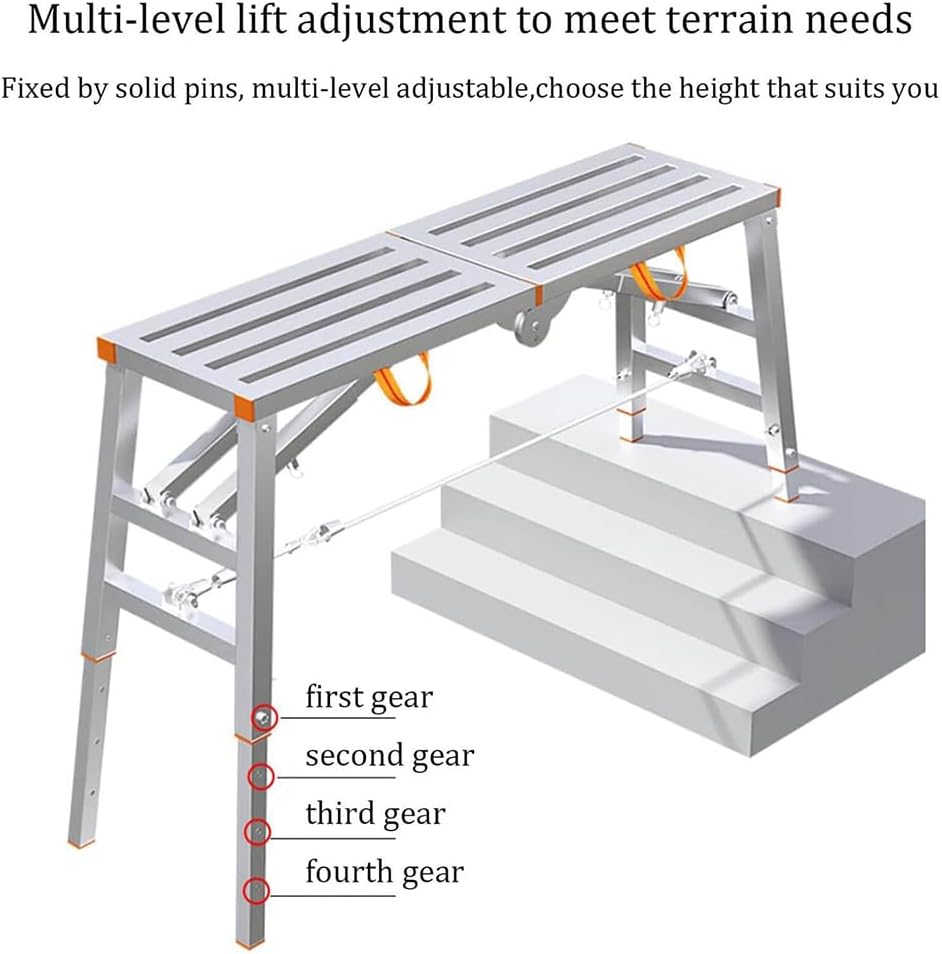 Multi-level lift adjustment to meet terrain needs

Fixed by solid pins, multi-level adjustable,choose the height that suits you

first gear

second gear

third gear

fourth gear