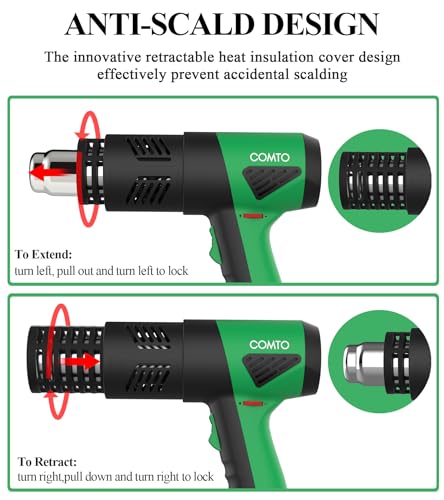 ANTI-SCALD DESIGN

The innovative retractable heat insulation cover design effectively prevent accidental scalding

COMTO

To Extend:
turn left, pull out and turn left to lock

COMTO

To Retract:
turn right,pull down and turn right to lock