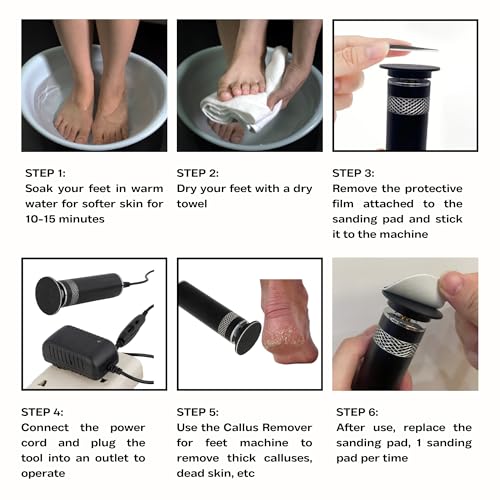 STEP 1:
Soak your feet in warm water for softer skin for 10-15 minutes

STEP 2:
Dry your feet with a dry towel

STEP 3:
Remove the protective film attached to the sanding pad and stick it to the machine

STEP 4:
Connect the power cord and plug the tool into an outlet to operate

STEP 5:
Use the Callus Remover for feet machine to remove thick calluses, dead skin, etc

STEP 6:
After use, replace the sanding pad, 1 sanding pad per time