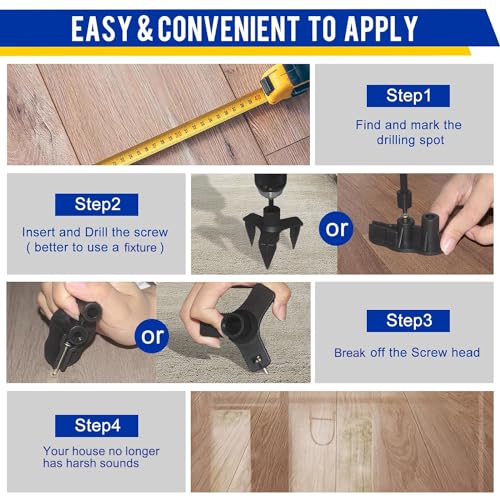 EASY & CONVENIENT TO APPLY

Step1

Find and mark the drilling spot

Step2

Insert and Drill the screw ( better to use a fixture )

or

or

Step3

Break off the Screw head

Step4

Your house no longer has harsh sounds