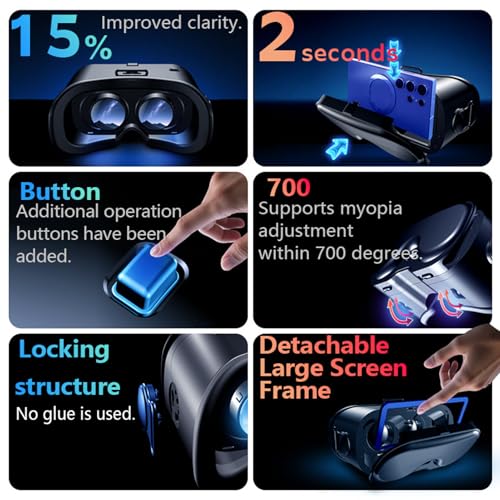 15% Improved clarity.

2 seconds

Button
Additional operation buttons have been added.

700
Supports myopia adjustment within 700 degrees.

Locking structure
No glue is used.

Detachable Large Screen Frame