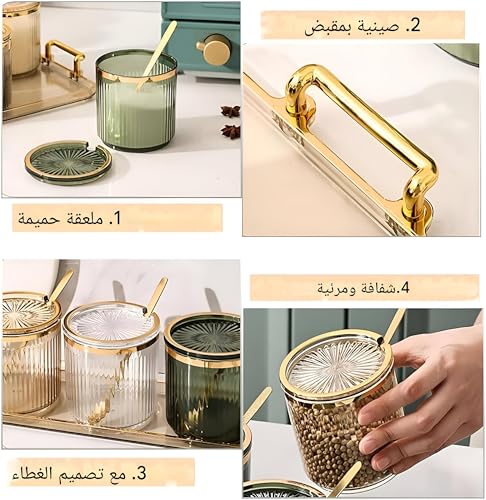 2. صينية بمقبض

1. ملعقة حميمة

4.شفافة ومرئية

3. مع تصميم الغطاء