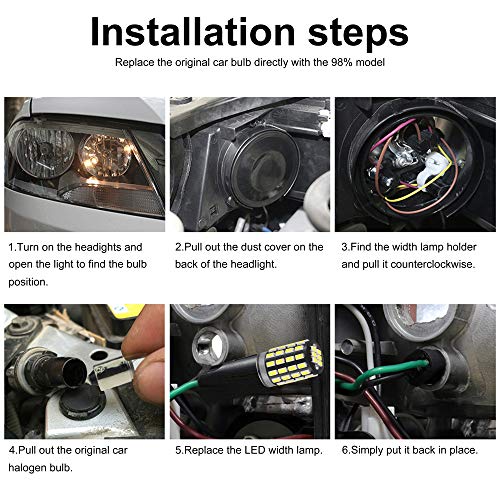 Installation steps

Replace the original car bulb directly with the 98% model

1.Turn on the headights and open the light to find the bulb position.

2.Pull out the dust cover on the back of the headlight.

3.Find the width lamp holder and pull it counterclockwise.

4.Pull out the original car halogen bulb.

5.Replace the LED width lamp.

6.Simply put it back in place.