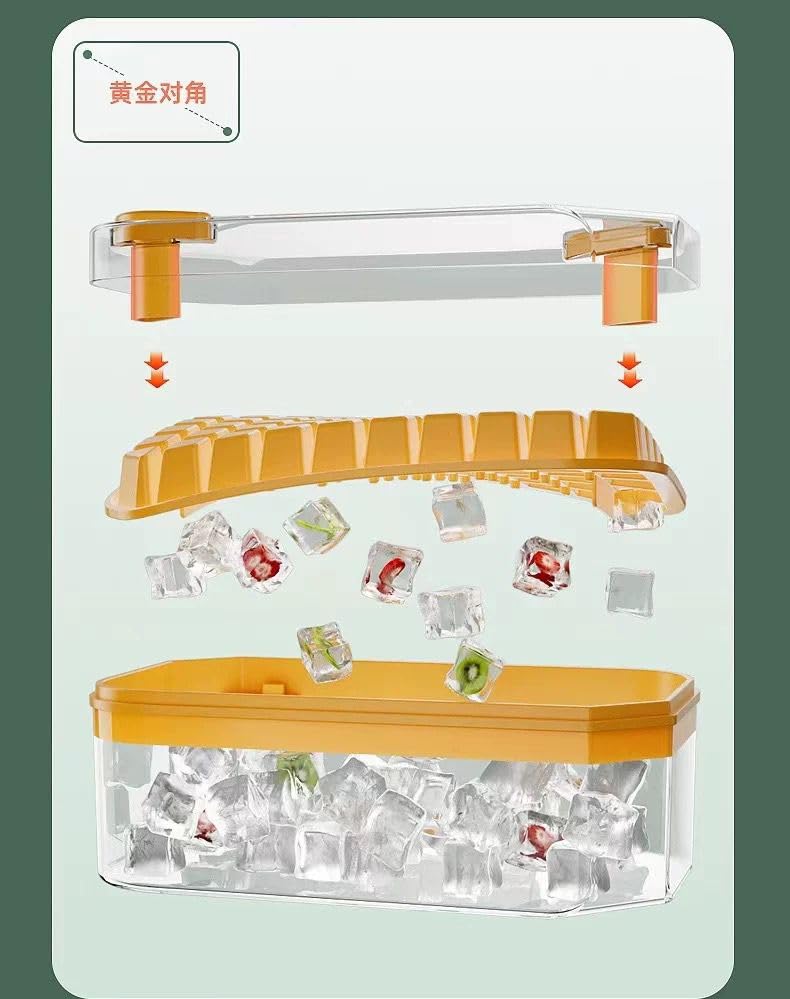 黄金对角