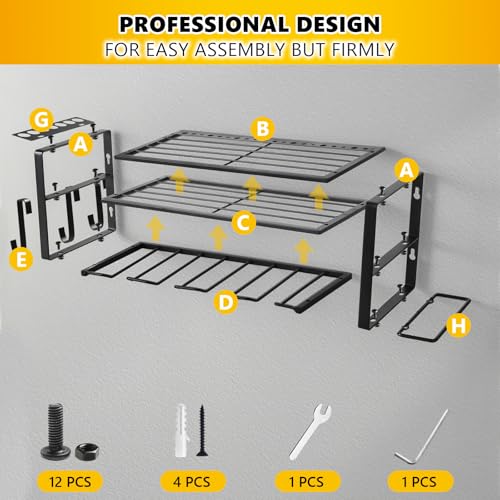 PROFESSIONAL DESIGN
FOR EASY ASSEMBLY BUT FIRMLY

G
A
B
A
C
E
D
H

12 PCS
4 PCS
1 PCS
1 PCS