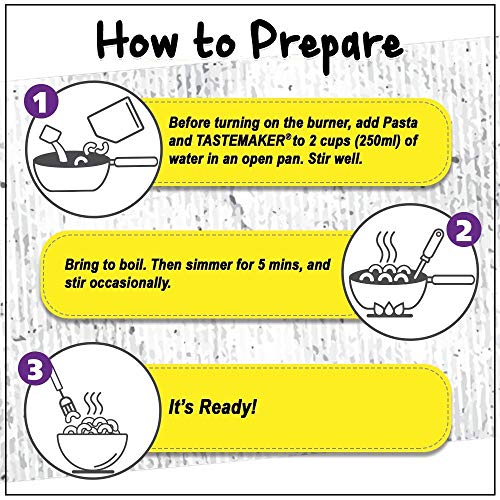 How to Prepare

1

Before turning on the burner, add Pasta and TASTEMAKER® to 2 cups (250ml) of water in an open pan. Stir well.

2

Bring to boil. Then simmer for 5 mins, and stir occasionally.

3

It's Ready!