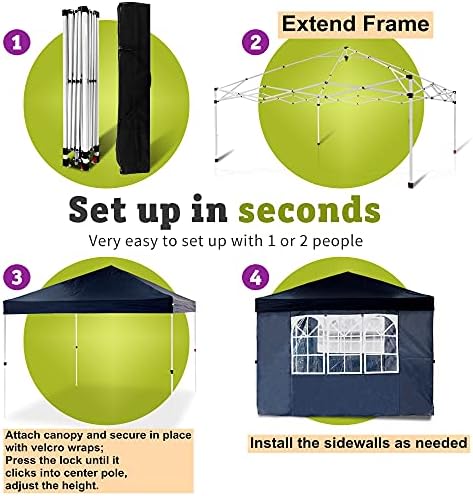 1

2

Extend Frame

Set up in seconds

Very easy to set up with 1 or 2 people

3

4

Attach canopy and secure in place with velcro wraps;
Press the lock until it clicks into center pole, adjust the height.

Install the sidewalls as needed