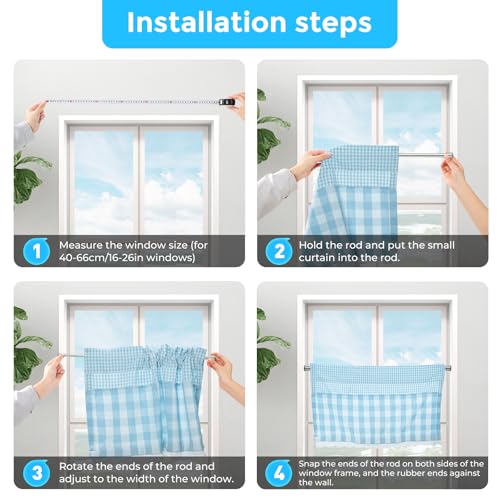 Installation steps

1 Measure the window size (for 40-66cm/16-26in windows)

2 Hold the rod and put the small curtain into the rod.

3 Rotate the ends of the rod and adjust to the width of the window.

4 Snap the ends of the rod on both sides of the window frame, and the rubber ends against the wall.