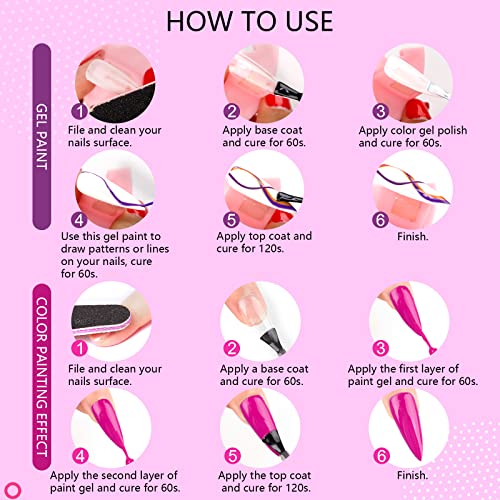 HOW TO USE

GEL PAINT

1
File and clean your nails surface.

2
Apply base coat and cure for 60s.

3
Apply color gel polish and cure for 60s.

4
Use this gel paint to draw patterns or lines on your nails, cure for 60s.

5
Apply top coat and cure for 120s.

6
Finish.

COLOR PAINTING EFFECT

1
File and clean your nails surface.

2
Apply a base coat and cure for 60s.

3
Apply the first layer of paint gel and cure for 60s.

4
Apply the second layer of paint gel and cure for 60s.

5
Apply the top coat and cure for 120s.

6
Finish.