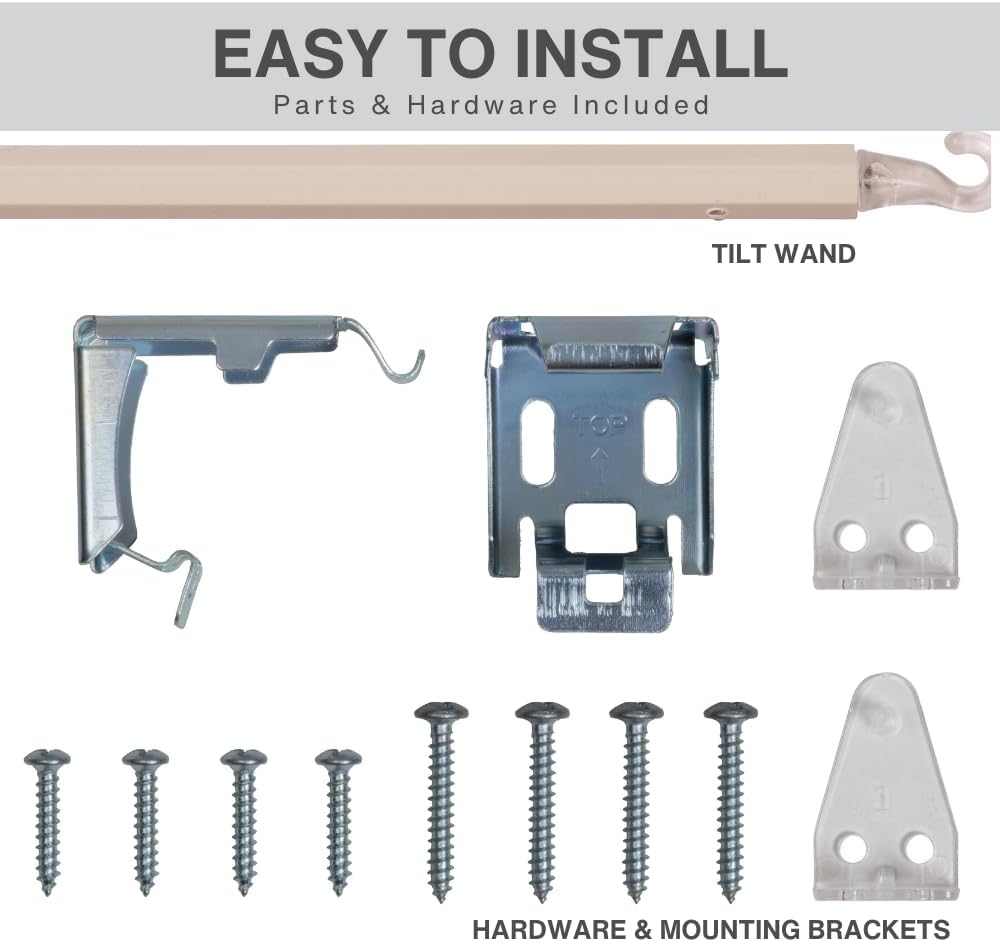 EASY TO INSTALL
Parts & Hardware Included

TILT WAND

TOP

HARDWARE & MOUNTING BRACKETS