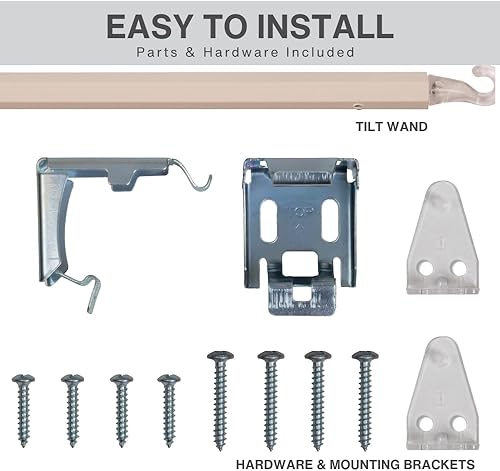 EASY TO INSTALL
Parts & Hardware Included

TILT WAND

TOP

HARDWARE & MOUNTING BRACKETS