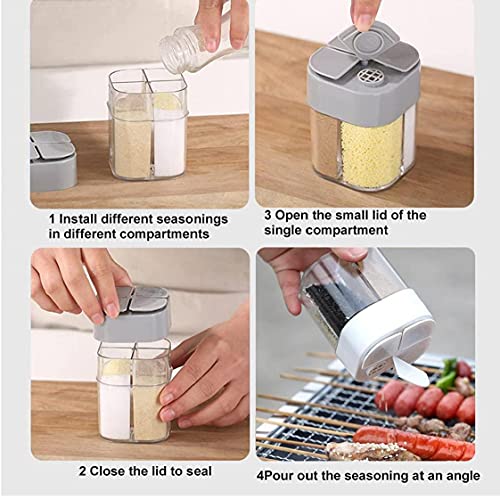 1 Install different seasonings in different compartments

3 Open the small lid of the single compartment

2 Close the lid to seal

4Pour out the seasoning at an angle