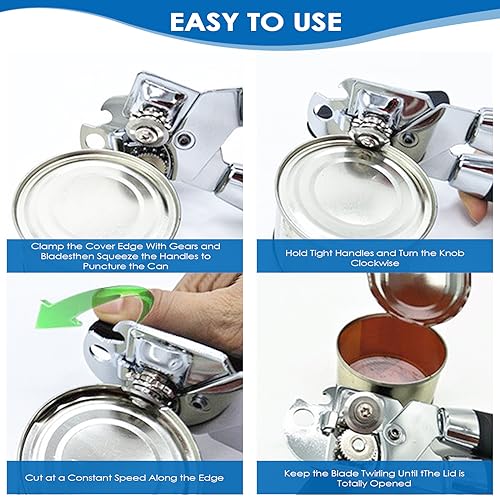 EASY TO USE

Clamp the Cover Edge With Gears and Bladesthen Squeeze the Handles to Puncture the Can

Hold Tight Handles and Turn the Knob Clockwise

Cut at a Constant Speed Along the Edge

Keep the Blade Twirling Until fThe Lid is Totally Opened