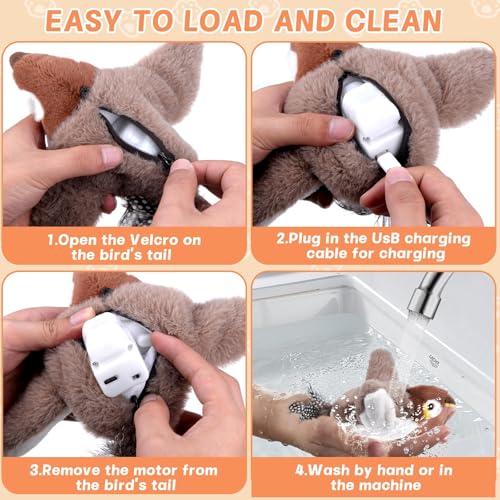 EASY TO LOAD AND CLEAN

1.Open the Velcro on the bird's tail

2.Plug in the UsB charging cable for charging

3.Remove the motor from the bird's tail

4.Wash by hand or in the machine