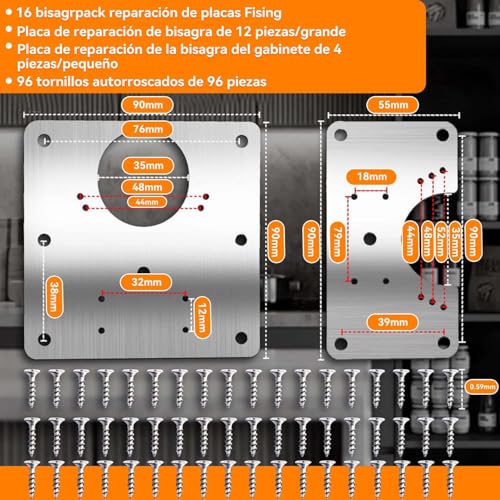 • 16 bisagrpack reparación de placas Fising
• Placa de reparación de bisagra de 12 piezas/grande
• Placa de reparación de la bisagra del gabinete de 4 piezas/pequeño
• 96 tornillos autorroscados de 96 piezas

90mm
76mm
35mm
48mm
44mm
90mm
38mm
32mm
12mm

55mm
90mm
18mm
79mm
44mm
48mm
52mm
35mm
90mm
39mm

0.59mm