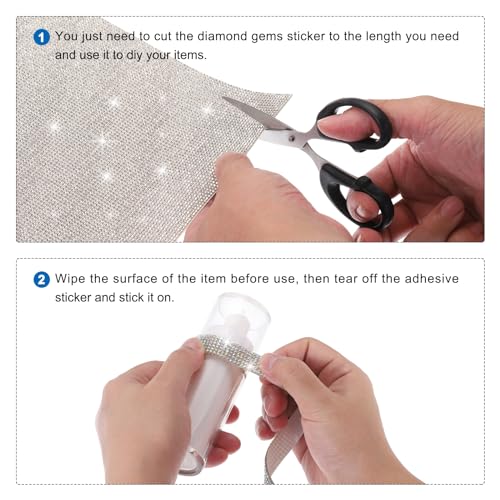 1 You just need to cut the diamond gems sticker to the length you need and use it to diy your items.

2 Wipe the surface of the item before use, then tear off the adhesive sticker and stick it on.