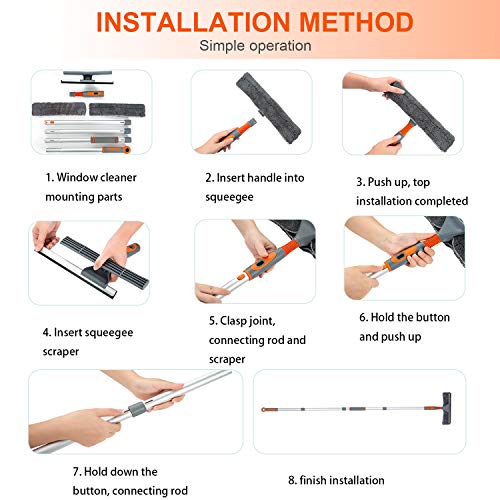 INSTALLATION METHOD
Simple operation

1. Window cleaner mounting parts

2. Insert handle into squeegee

3. Push up, top installation completed

4. Insert squeegee scraper

5. Clasp joint, connecting rod and scraper

6. Hold the button and push up

7. Hold down the button, connecting rod

8. finish installation