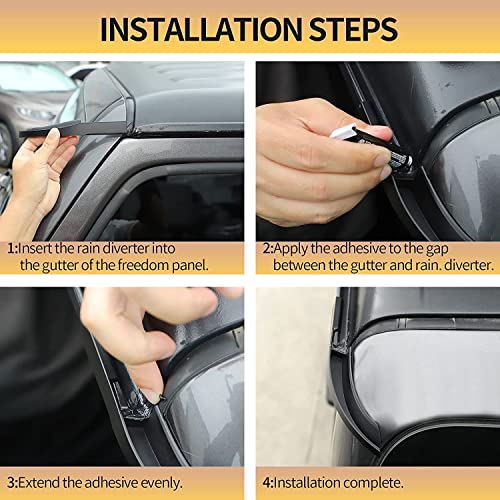 INSTALLATION STEPS

1:Insert the rain diverter into the gutter of the freedom panel.

2:Apply the adhesive to the gap between the gutter and rain. diverter.

3:Extend the adhesive evenly.

4:Installation complete.