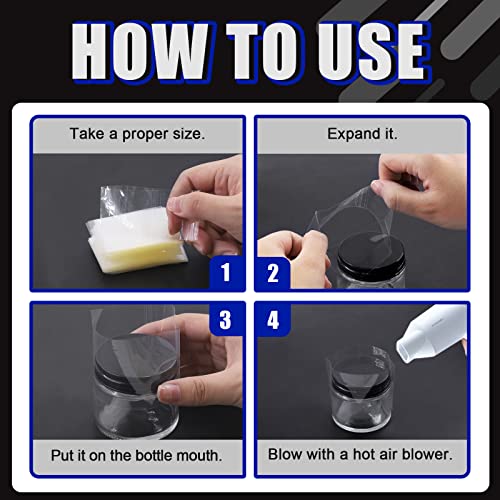 HOW TO USE

Take a proper size.

1

Expand it.

2

3

Put it on the bottle mouth.

4

Blow with a hot air blower.