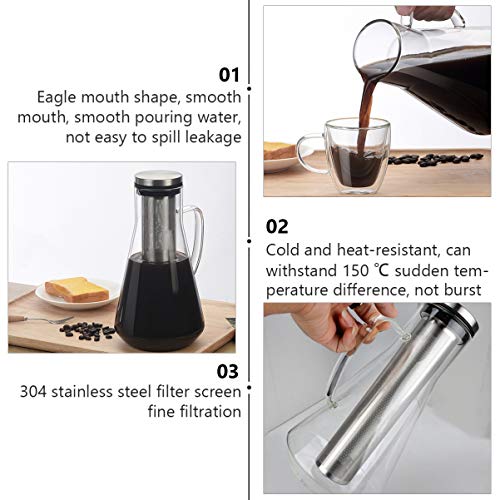 01
Eagle mouth shape, smooth mouth, smooth pouring water, not easy to spill leakage

02
Cold and heat-resistant, can withstand 150 ℃ sudden temperature difference, not burst

03
304 stainless steel filter screen fine filtration