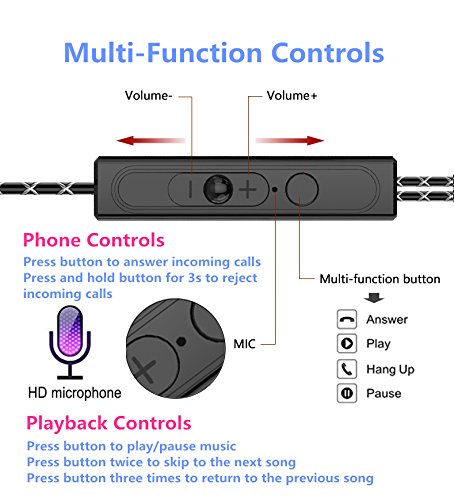 Multi-Function Controls

Volume-

Volume+

Phone Controls
Press button to answer incoming calls
Press and hold button for 3s to reject incoming calls

Multi-function button

Answer
Play
Hang Up
Pause

MIC

HD microphone

Playback Controls
Press button to play/pause music
Press button twice to skip to the next song
Press button three times to return to the previous song