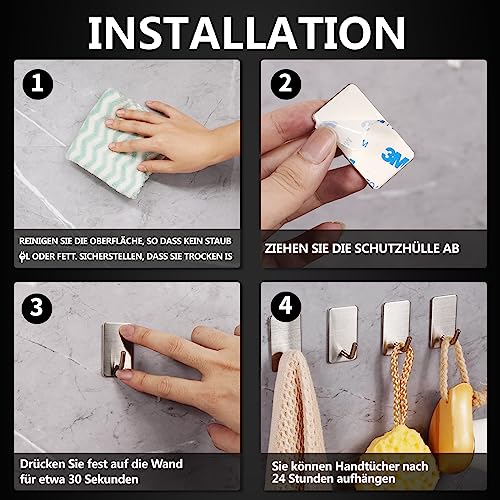 INSTALLATION

1

REINIGEN SIE DIE OBERFLÄCHE, SO DASS KEIN STAUB ÖL ODER FETT. SICHERSTELLEN, DASS SIE TROCKEN IS

2

3M

ZIEHEN SIE DIE SCHUTZHÜLLE AB

3

Drücken Sie fest auf die Wand für etwa 30 Sekunden

4

Sie können Handtücher nach 24 Stunden aufhängen