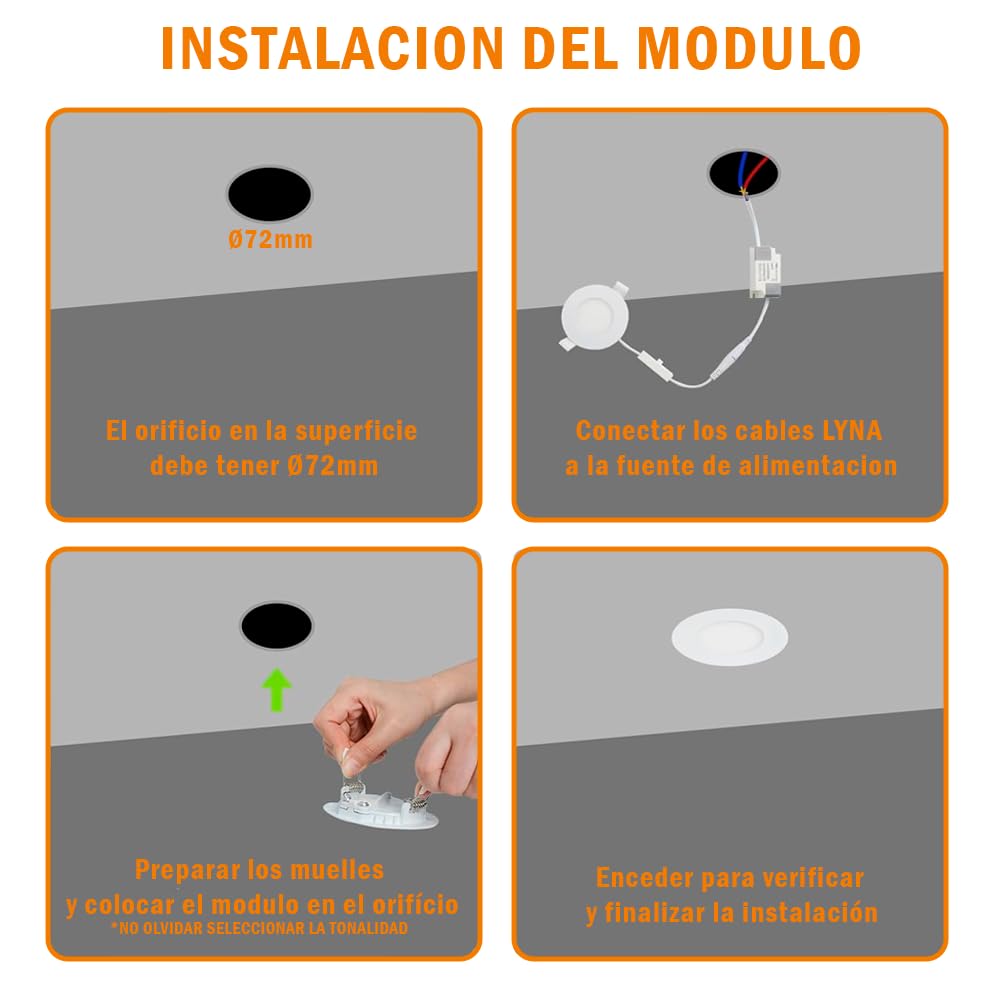 INSTALACION DEL MODULO

Ø72mm

El orificio en la superficie debe tener Ø72mm

Conectar los cables LYNA a la fuente de alimentacion

Preparar los muelles y colocar el modulo en el orifício
*NO OLVIDAR SELECCIONAR LA TONALIDAD

Enceder para verificar y finalizar la instalación