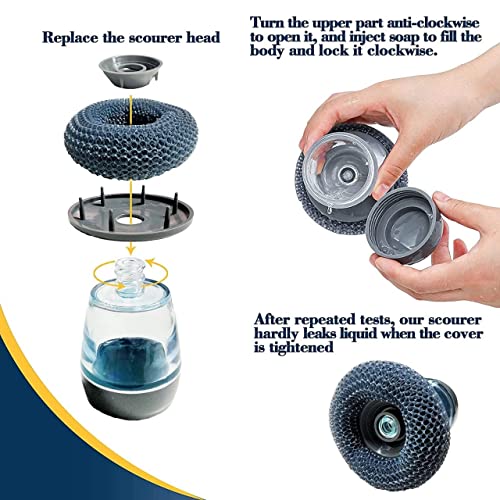 Replace the scourer head

Turn the upper part anti-clockwise to open it, and inject soap to fill the body and lock it clockwise.

After repeated tests, our scourer hardly leaks liquid when the cover is tightened