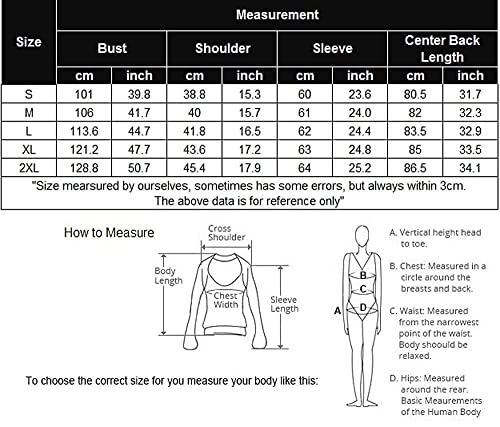 | Size | Measurement | | | | | | | |
|---|---|---|---|---|---|---|---|---|
| | Bust | | Shoulder | | Sleeve | | Center Back Length | |
| | cm | inch | cm | inch | cm | inch | cm | inch |
| S | 101 | 39.8 | 38.8 | 15.3 | 60 | 23.6 | 80.5 | 31.7 |
| M | 106 | 41.7 | 40 | 15.7 | 61 | 24.0 | 82 | 32.3 |
| L | 113.6 | 44.7 | 41.8 | 16.5 | 62 | 24.4 | 83.5 | 32.9 |
| XL | 121.2 | 47.7 | 43.6 | 17.2 | 63 | 24.8 | 85 | 33.5 |
| 2XL | 128.8 | 50.7 | 45.4 | 17.9 | 64 | 25.2 | 86.5 | 34.1 |

"Size mearsured by ourselves, sometimes has some errors, but always within 3cm. The above data is for reference only"

How to Measure

Cross Shoulder

Body Length

Chest Width

Sleeve Length

To choose the correct size for you measure your body like this:

A
B
C
D

A. Vertical height head to toe.

B. Chest: Measured in a circle around the breasts and back.

C. Waist: Measured from the narrowest point of the waist. Body shoould be relaxed.

D. Hips: Measured around the rear. Basic Meaurements of the Human Body