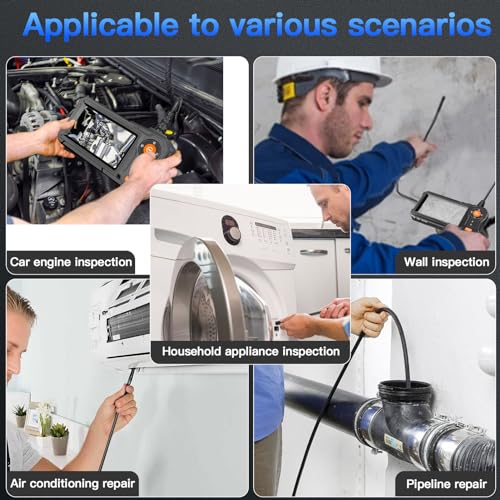 Applicable to various scenarios

Car engine inspection

Wall inspection

Household appliance inspection

Air conditioning repair

Pipeline repair