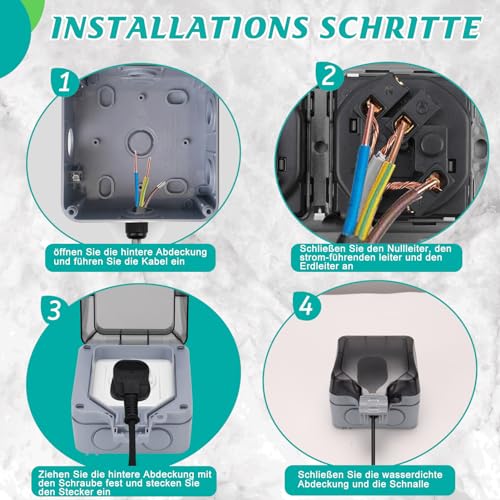 INSTALLATIONS SCHRITTE

1

öffnen Sie die hintere Abdeckung und führen Sie die Kabel ein

2

Schließen Sie den Nullleiter, den strom-führenden leiter und den Erdleiter an

3

Ziehen Sie die hintere Abdeckung mit den Schraube fest und stecken Sie den Stecker ein

4

Schließen Sie die wasserdichte Abdeckung und die Schnalle