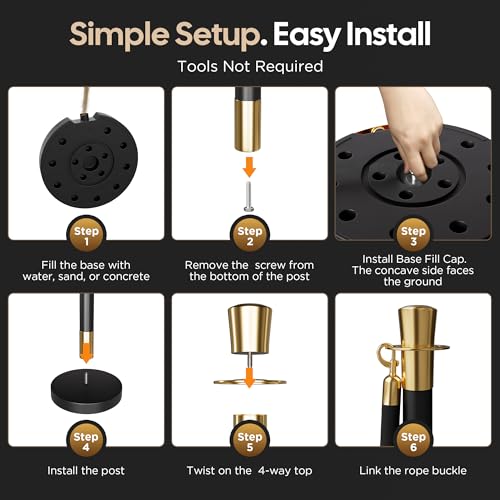 Simple Setup. Easy Install

Tools Not Required

Step 1

Fill the base with water, sand, or concrete

Step 2

Remove the screw from the bottom of the post

Step 3

Install Base Fill Cap. The concave side faces the ground

Step 4

Install the post

Step 5

Twist on the 4-way top

Step 6

Link the rope buckle