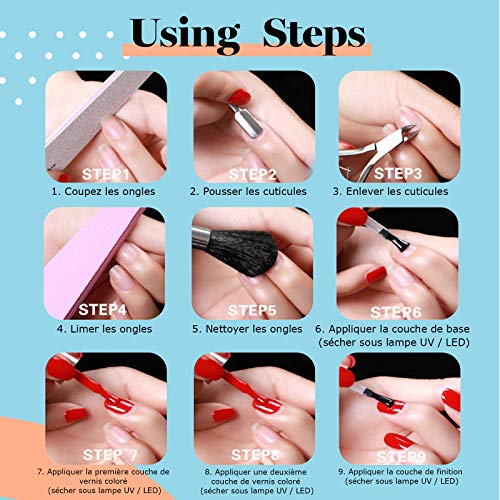 Using Steps

STEP1
1. Coupez les ongles

STEP2
2. Pousser les cuticules

STEP3
3. Enlever les cuticules

STEP4
4. Limer les ongles

STEP5
5. Nettoyer les ongles

STEP6
6. Appliquer la couche de base (sécher sous lampe UV / LED)

STEP 7
7. Appliquer la première couche de vernis coloré (sécher sous lampe UV / LED)

STEP8
8. Appliquer une deuxième couche de vernis coloré (sécher sous lampe UV / LED)

STEP9
9. Appliquer la couche de finition (sécher sous lampe UV / LED)