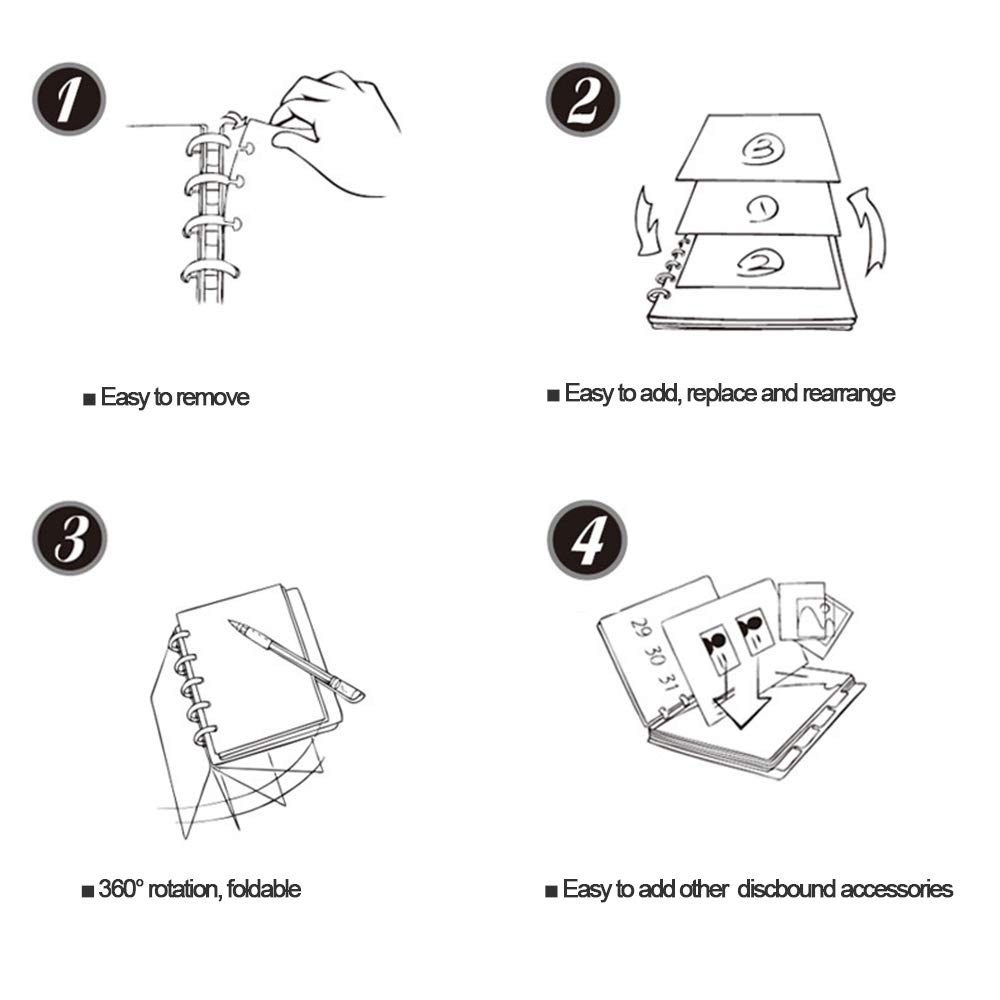 1

■ Easy to remove

2

3
1
2

■ Easy to add, replace and rearrange

3

■ 360° rotation, foldable

4

29 30 31

■ Easy to add other discbound accessories