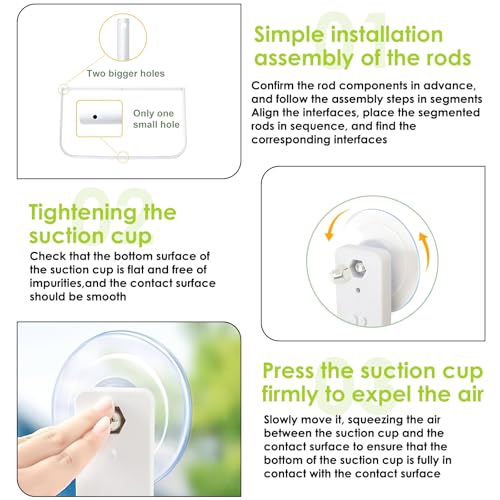 Two bigger holes

Only one small hole

01

Simple installation assembly of the rods

Confirm the rod components in advance, and follow the assembly steps in segments Align the interfaces, place the segmented rods in sequence, and find the corresponding interfaces

02

Tightening the suction cup

Check that the bottom surface of the suction cup is flat and free of impurities,and the contact surface should be smooth

03

Press the suction cup firmly to expel the air

Slowly move it, squeezing the air between the suction cup and the contact surface to ensure that the bottom of the suction cup is fully in contact with the contact surface