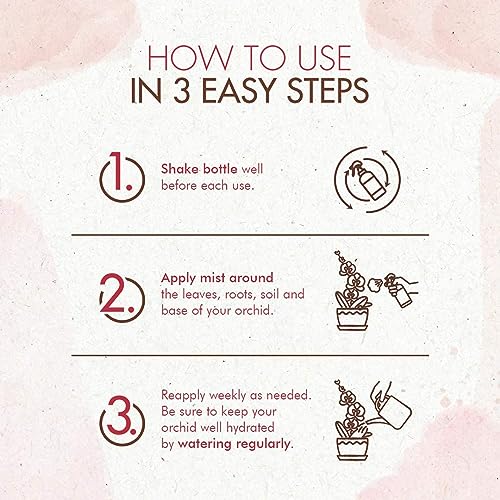 HOW TO USE
IN 3 EASY STEPS

1. Shake bottle well before each use.

2. Apply mist around the leaves, roots, soil and base of your orchid.

3. Reapply weekly as needed. Be sure to keep your orchid well hydrated by watering regularly.