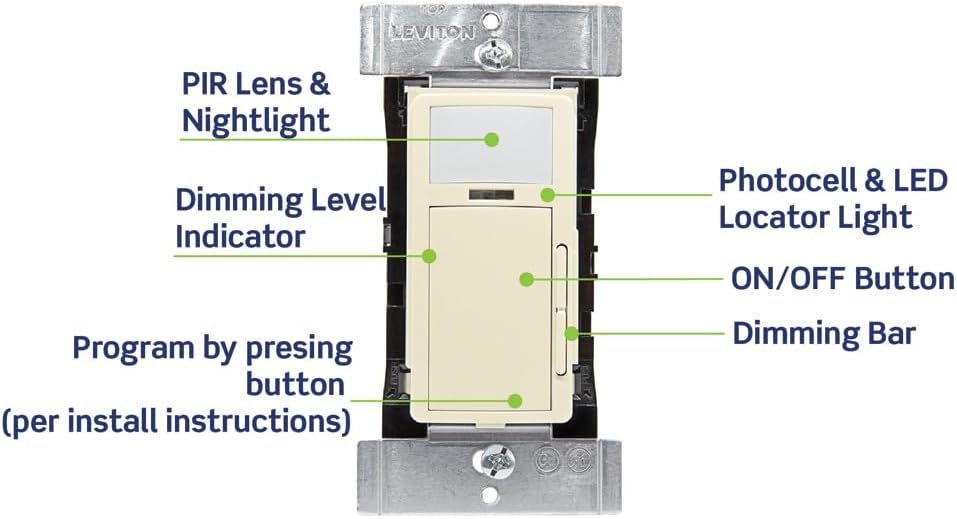 TOP
LEVITON

PIR Lens & Nightlight

Dimming Level Indicator

Program by presing button (per install instructions)

Photocell & LED Locator Light

ON/OFF Button

Dimming Bar