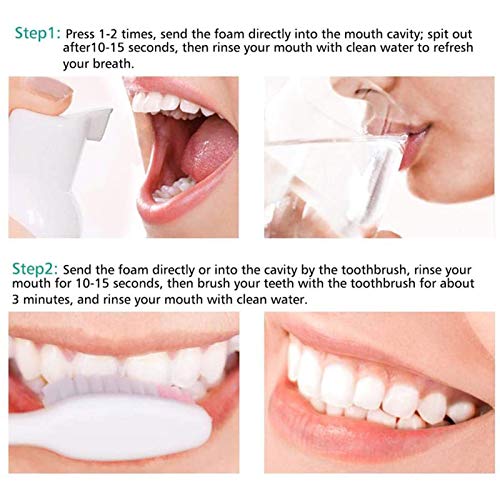 Step1: Press 1-2 times, send the foam directly into the mouth cavity; spit out after10-15 seconds, then rinse your mouth with clean water to refresh your breath.

Step2: Send the foam directly or into the cavity by the toothbrush, rinse your mouth for 10-15 seconds, then brush your teeth with the toothbrush for about 3 minutes, and rinse your mouth with clean water.