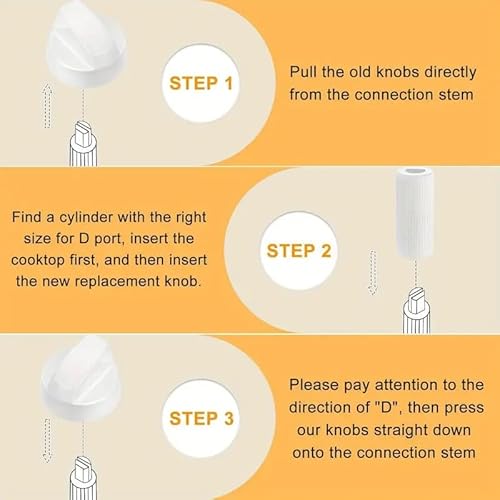 STEP 1

Pull the old knobs directly from the connection stem

Find a cylinder with the right size for D port, insert the cooktop first, and then insert the new replacement knob.

STEP 2

STEP 3

Please pay attention to the direction of "D", then press our knobs straight down onto the connection stem