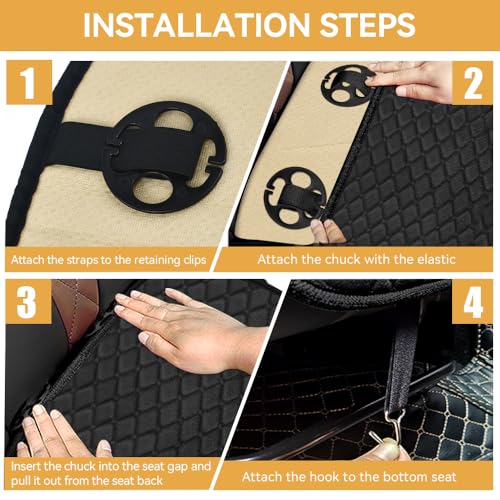 INSTALLATION STEPS

1

Attach the straps to the retaining clips

2

Attach the chuck with the elastic

3

Insert the chuck into the seat gap and pull it out from the seat back

4

Attach the hook to the bottom seat