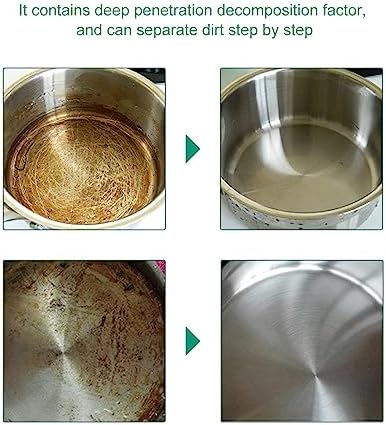 It contains deep penetration decomposition factor, and can separate dirt step by step