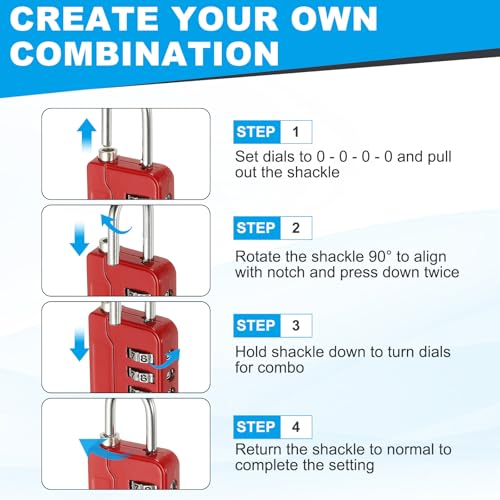 CREATE YOUR OWN COMBINATION

STEP 1
Set dials to 0 - 0 - 0 - 0 and pull out the shackle

STEP 2
Rotate the shackle 90° to align with notch and press down twice

STEP 3
Hold shackle down to turn dials for combo

STEP 4
Return the shackle to normal to complete the setting