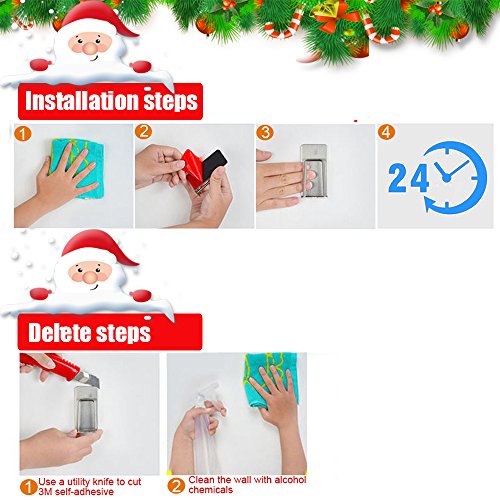 Installation steps

1

2

3

4

24

Delete steps

1 Use a utility knife to cut 3M self-adhesive

2 Clean the wall with alcohol chemicals