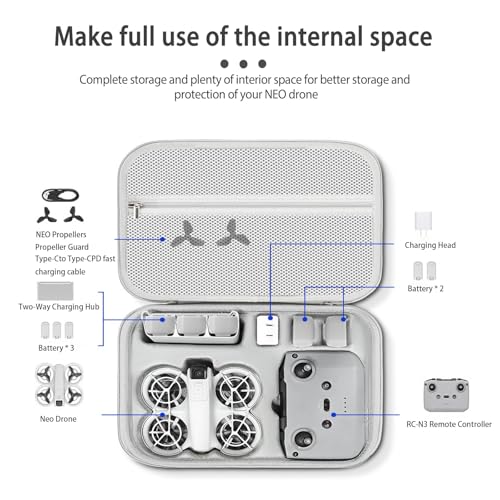 Make full use of the internal space

Complete storage and plenty of interior space for better storage and protection of your NEO drone

NEO Propellers
Propeller Guard
Type-Cto Type-CPD fast charging cable

Two-Way Charging Hub

Battery * 3

Neo Drone

Charging Head

Battery * 2

RC-N3 Remote Controller