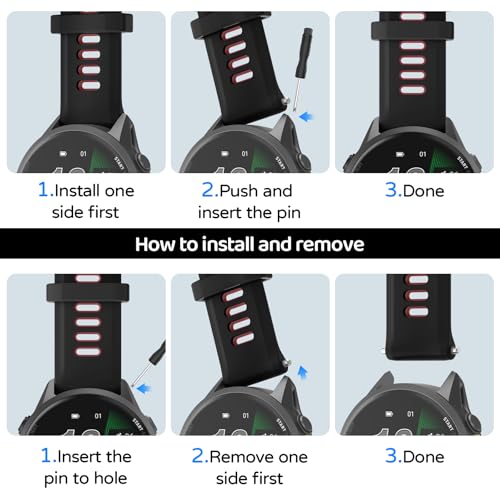 01 START

1.Install one side first

01 START

2.Push and insert the pin

01 START

3.Done

How to install and remove

01 START

1.Insert the pin to hole

01 START

2.Remove one side first

01 START

3.Done