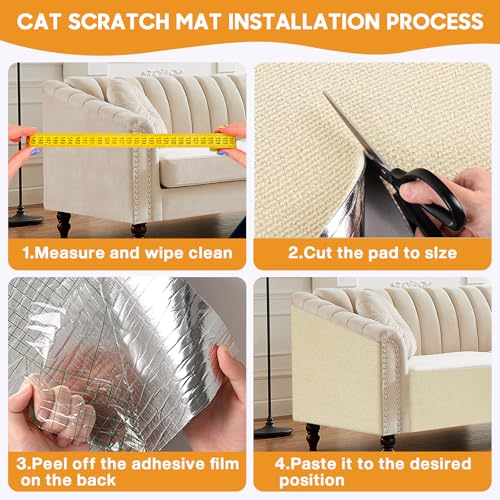 CAT SCRATCH MAT INSTALLATION PROCESS

1.Measure and wipe clean

2.Cut the pad to size

3.Peel off the adhesive film on the back

4.Paste it to the desired position