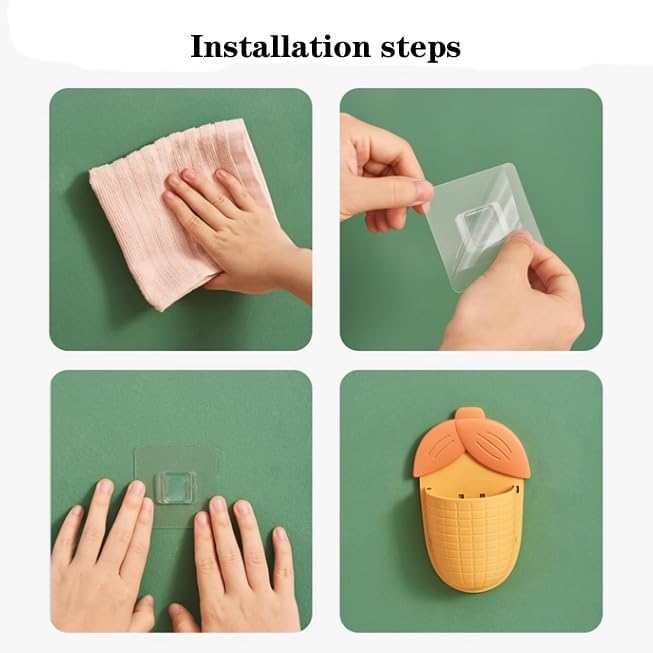 Installation steps