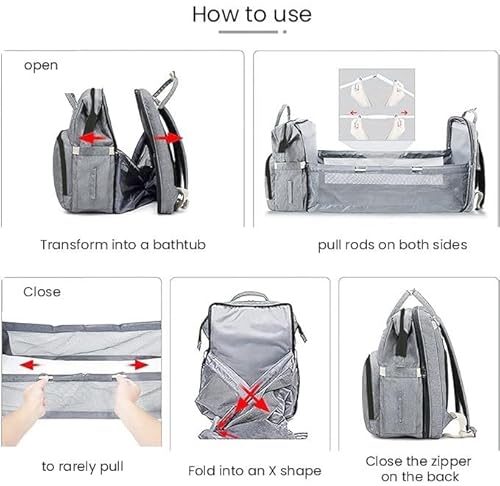 How to use

open

Transform into a bathtub

pull rods on both sides

Close

to rarely pull

Fold into an X shape

Close the zipper on the back