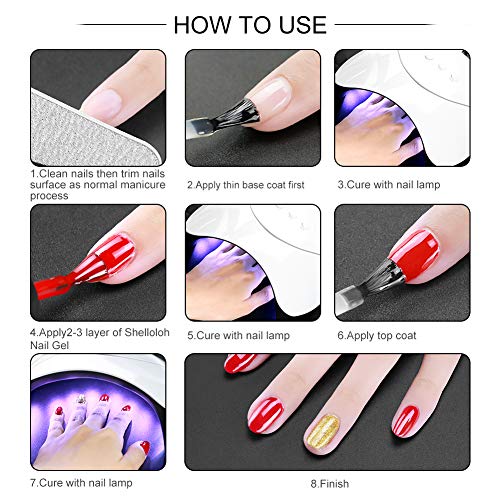 HOW TO USE

1.Clean nails then trim nails surface as normal manicure process

2.Apply thin base coat first

3.Cure with nail lamp

4.Apply2-3 layer of Shelloloh Nail Gel

5.Cure with nail lamp

6.Apply top coat

7.Cure with nail lamp

8.Finish