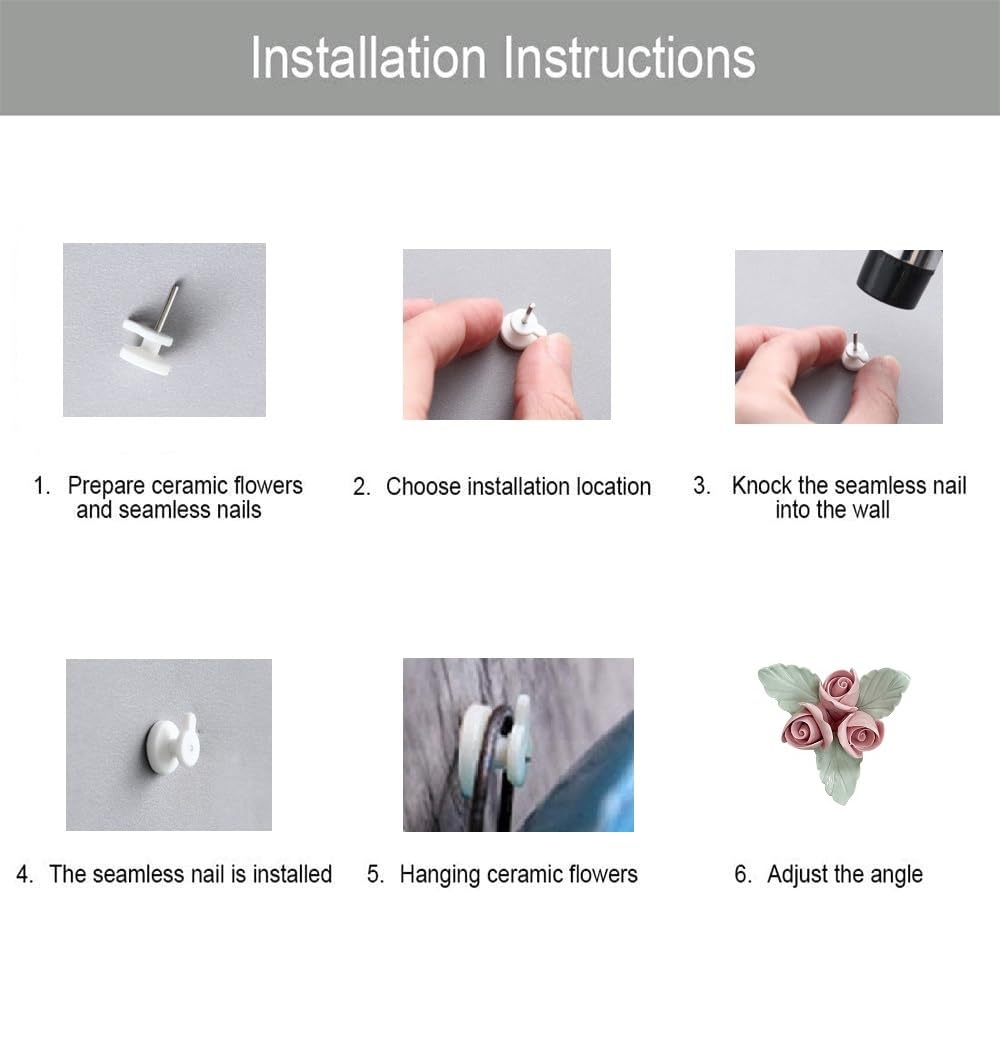 Installation Instructions

1. Prepare ceramic flowers and seamless nails

2. Choose installation location

3. Knock the seamless nail into the wall

4. The seamless nail is installed

5. Hanging ceramic flowers

6. Adjust the angle